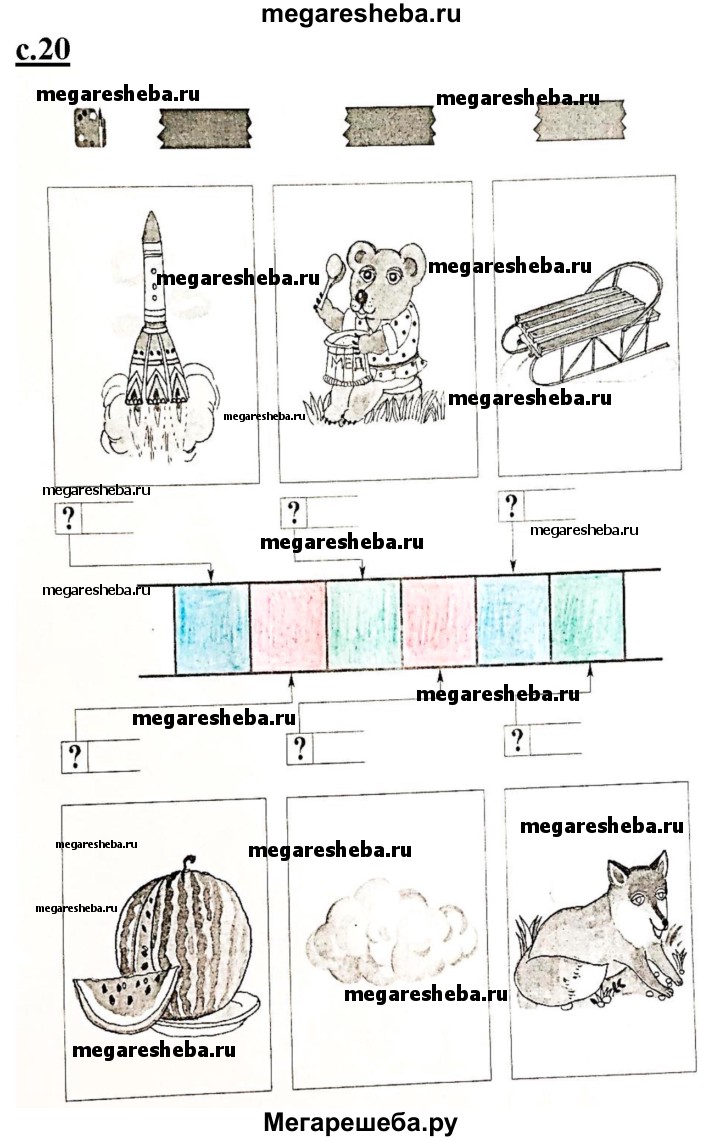 megaresheba.ru

с.20

megaresheba.ru

megaresheba.ru

megaresheba.ru

megaresheba.ru

МЕД

megaresheba.ru

megaresheba.ru

megaresheba.ru

?

?

?

megaresheba.ru

megaresheba.ru

megaresheba.ru

megaresheba.ru

megaresheba.ru

?

?

?

megaresheba.ru

megaresheba.ru

megaresheba.ru

megaresheba.ru

megaresheba.ru

megaresheba.ru

Мегарешеба.ру