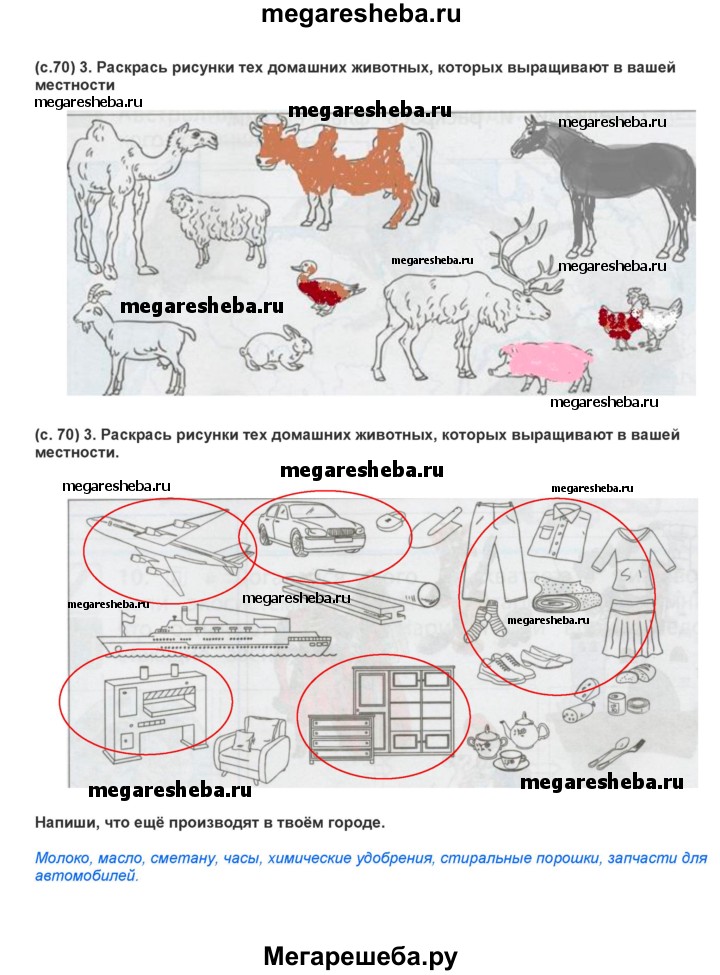 megaresheba.ru

(с.70) 3. Раскрась рисунки тех домашних животных, которых выращивают в вашей местности

megaresheba.ru

megaresheba.ru

megaresheba.ru

megaresheba.ru

megaresheba.ru

megaresheba.ru

megaresheba.ru

(с. 70) 3. Раскрась рисунки тех домашних животных, которых выращивают в вашей местности.

megaresheba.ru

megaresheba.ru

megaresheba.ru

megaresheba.ru

megaresheba.ru

megaresheba.ru

megaresheba.ru

megaresheba.ru

Напиши, что ещё производят в твоём городе.

Молоко, масло, сметану, часы, химические удобрения, стиральные порошки, запчасти для автомобилей.

Мегарешеба.ру