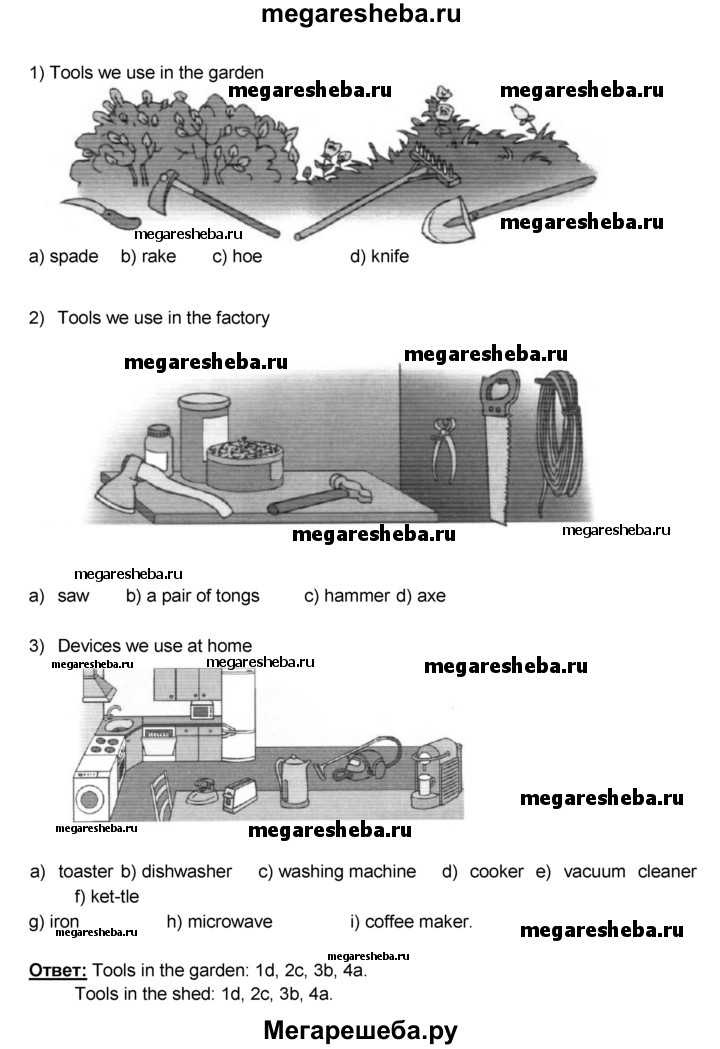 megaresheba.ru

1) Tools we use in the garden

megaresheba.ru megaresheba.ru

megaresheba.ru

megaresheba.ru

a) spade b) rake c) hoe d) knife

2) Tools we use in the factory

megaresheba.ru megaresheba.ru

megaresheba.ru megaresheba.ru

megaresheba.ru

a) saw b) a pair of tongs c) hammer d) axe

3) Devices we use at home

megaresheba.ru megaresheba.ru megaresheba.ru

megaresheba.ru

megaresheba.ru megaresheba.ru

a) toaster b) dishwasher c) washing machine d) cooker e) vacuum cleaner f) ket-tle

g) iron h) microwave i) coffee maker.

megaresheba.ru megaresheba.ru megaresheba.ru

Ответ: Tools in the garden: 1d, 2c, 3b, 4a.
Tools in the shed: 1d, 2c, 3b, 4a.

Мегарешеба.ру